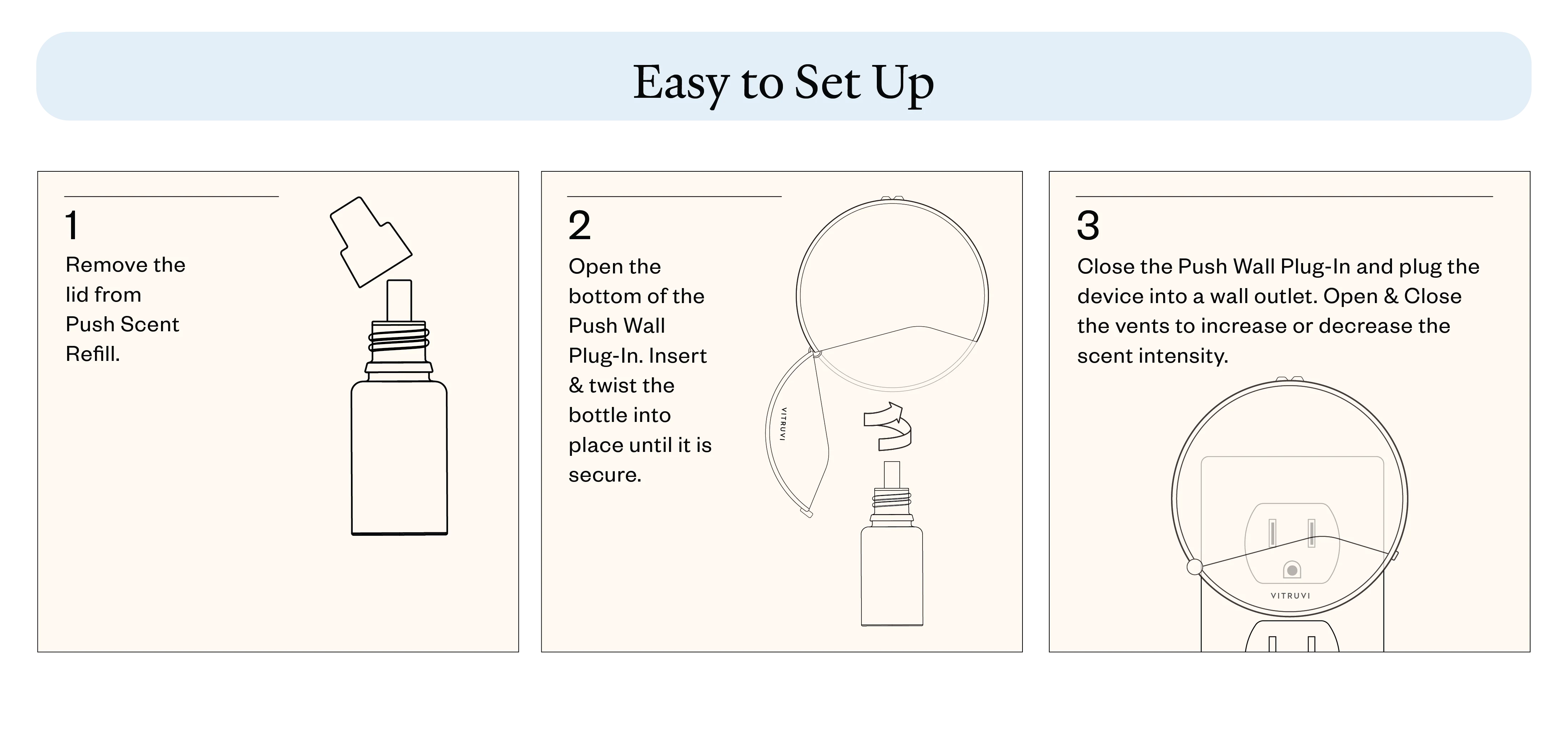 Easy to Set Up

1
Remove the lid from Push Scent Refill.

2
Open the bottom of the Push Wall Plug-In. Insert & twist the bottle into place until it is secure.

VITRUVI

3
Close the Push Wall Plug-In and plug the device into a wall outlet. Open & Close the vents to increase or decrease the scent intensity.

VITRUVI